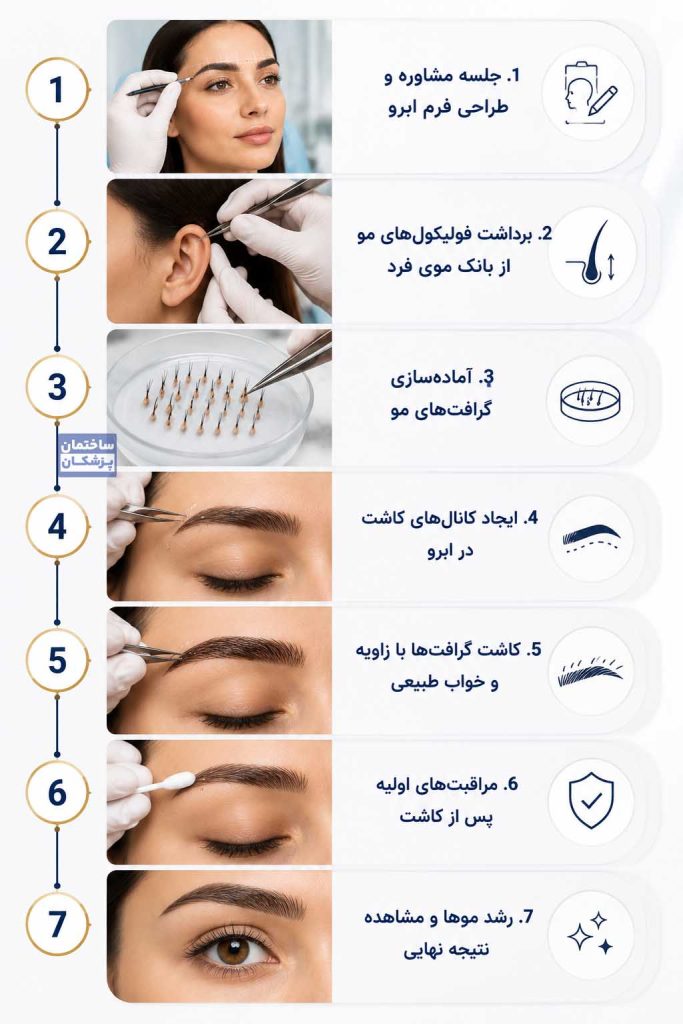 1
1. جلسه مشاوره و طراحی فرم ابرو

2
2. برداشت فولیکول‌های مو از بانک موی فرد

3
3. آماده‌سازی گرافت‌های مو

ساختمان پزشکان

4
4. ایجاد کانال‌های کاشت در ابرو

5
5. کاشت گرافت‌ها با زاویه و خواب طبیعی

6
6. مراقبت‌های اولیه پس از کاشت

7
7. رشد موها و مشاهده نتیجه نهایی